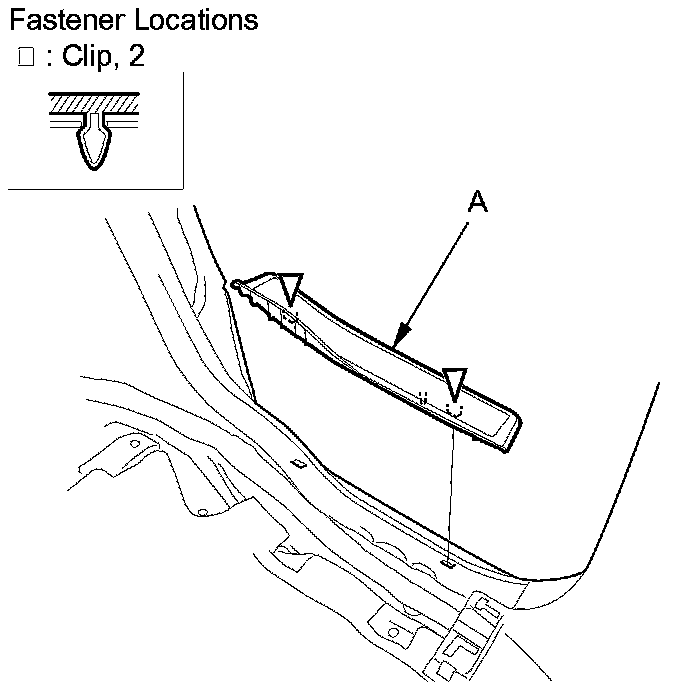 Fastener Locations
□ : Clip, 2

A