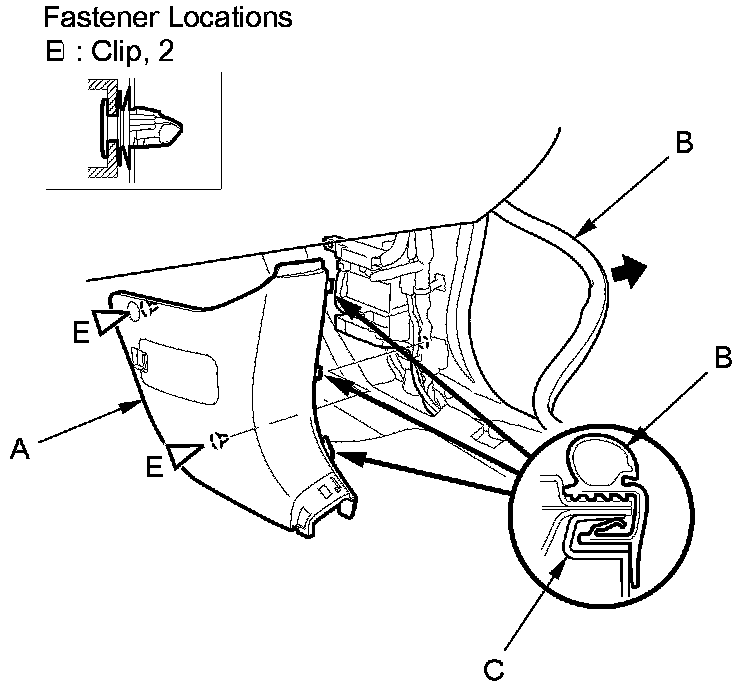 Fastener Locations
E : Clip, 2

B
E
B
A
E
C