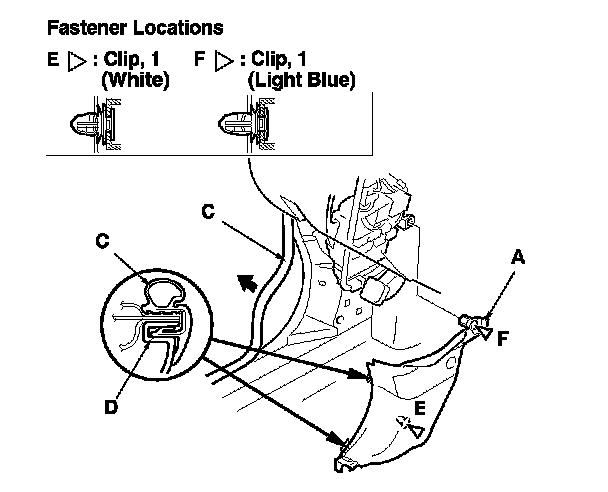 Fastener Locations

E ▷ : Clip, 1 (White)

F ▷ : Clip, 1 (Light Blue)

C

C

A

F

D

E