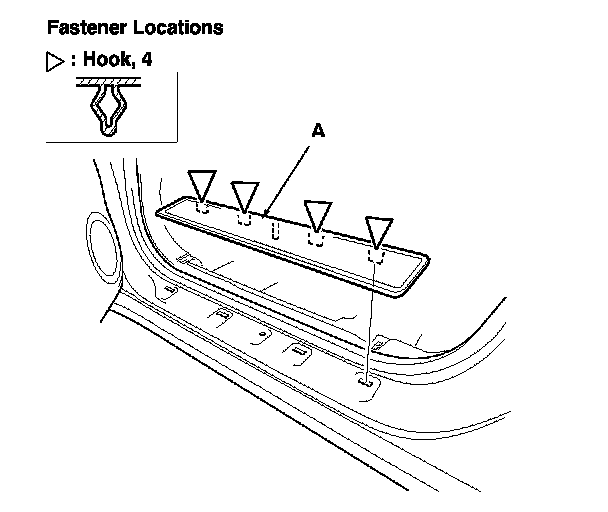 Fastener Locations

▷ : Hook, 4

A