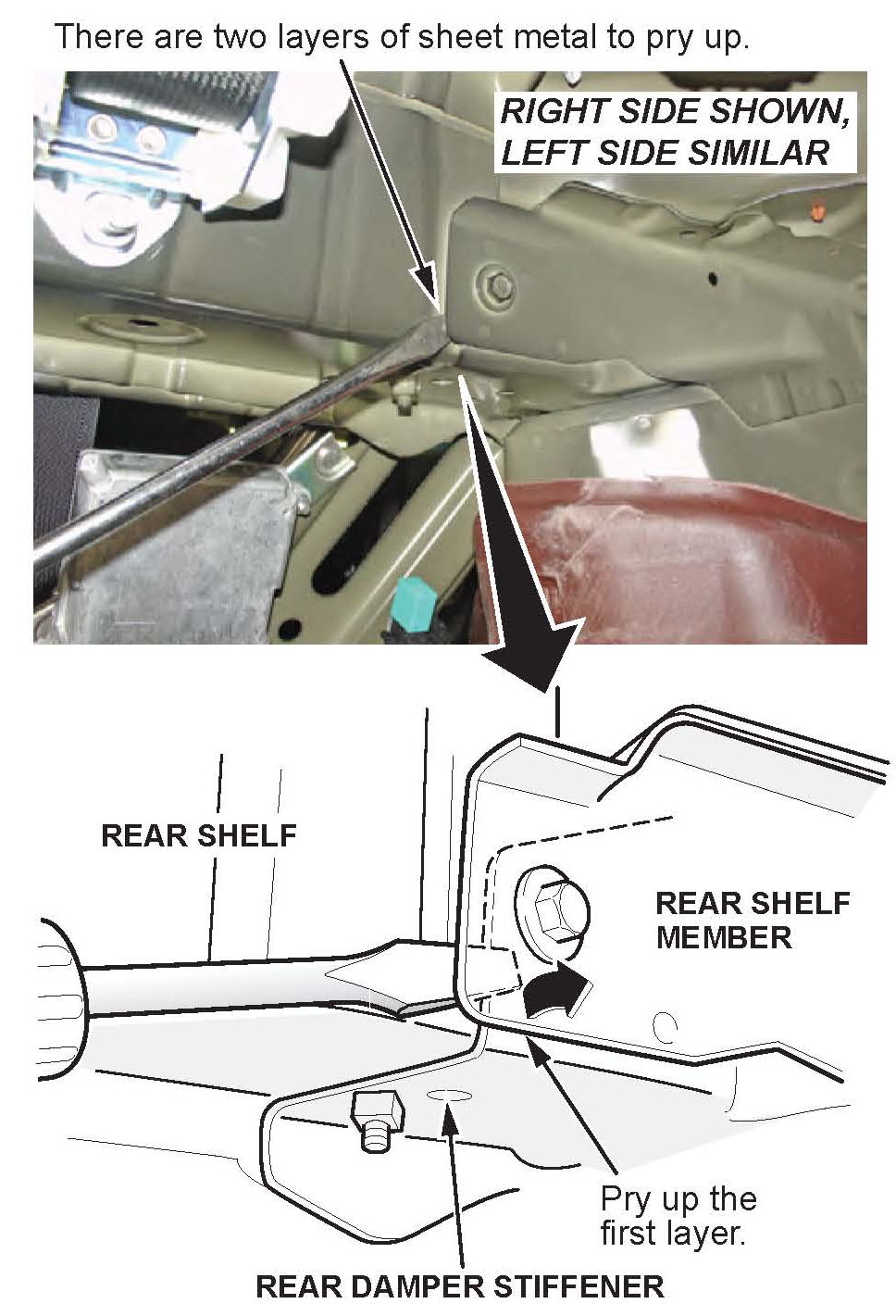 There are two layers of sheet metal to pry up.

RIGHT SIDE SHOWN, LEFT SIDE SIMILAR

REAR SHELF

REAR SHELF MEMBER

Pry up the first layer.

REAR DAMPER STIFFENER