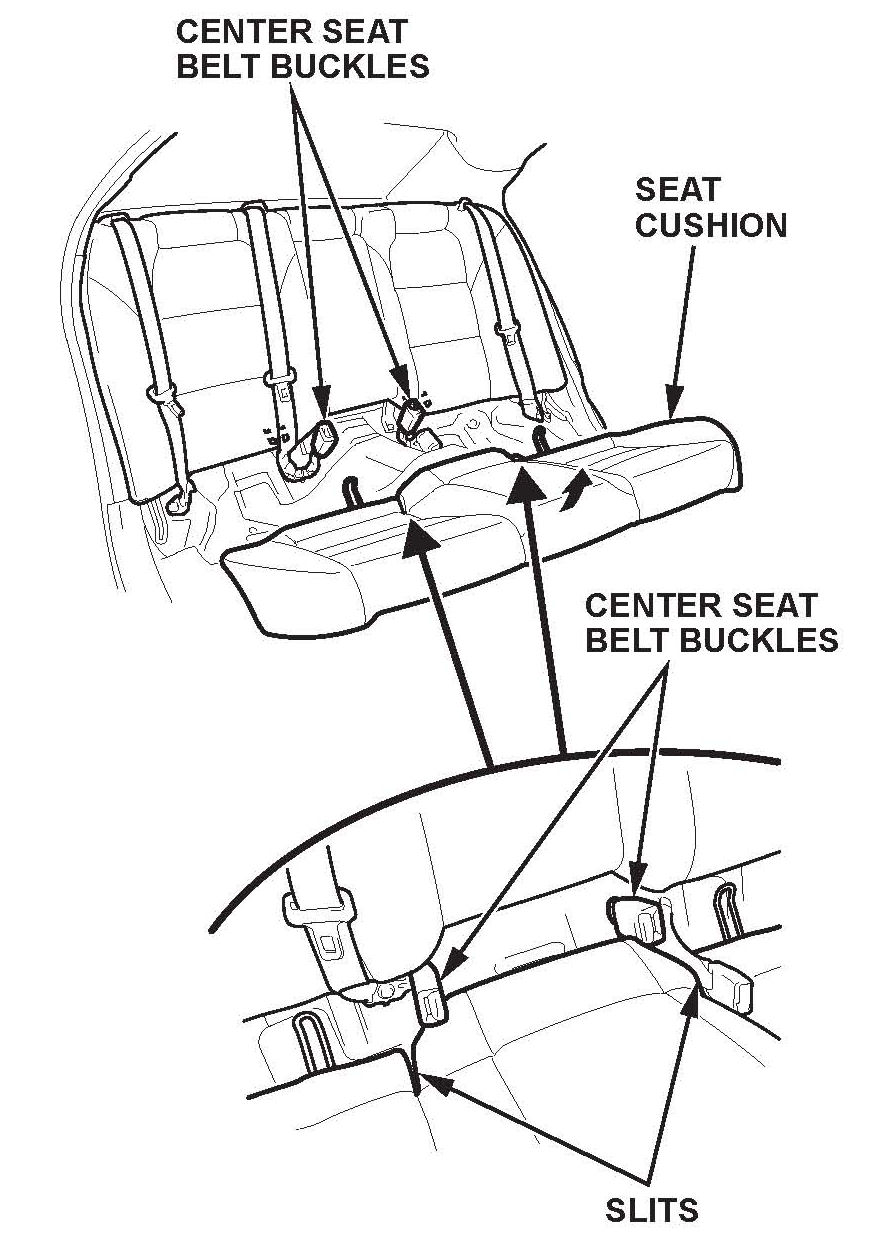 CENTER SEAT BELT BUCKLES

SEAT CUSHION

CENTER SEAT BELT BUCKLES

SLITS