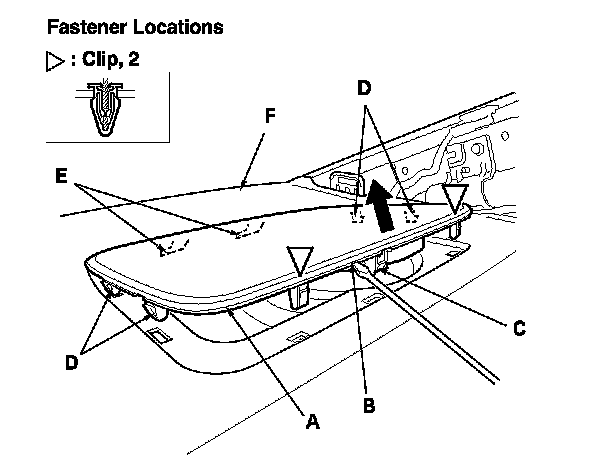 Fastener Locations

▷ : Clip, 2

D

F

E

C

D

B

A