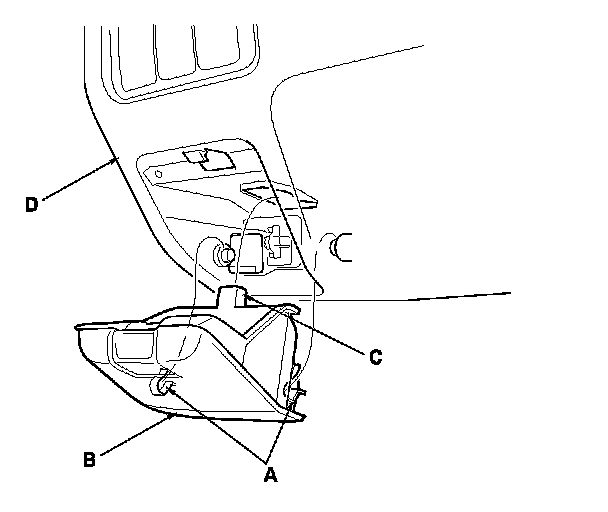 D
C
B
A