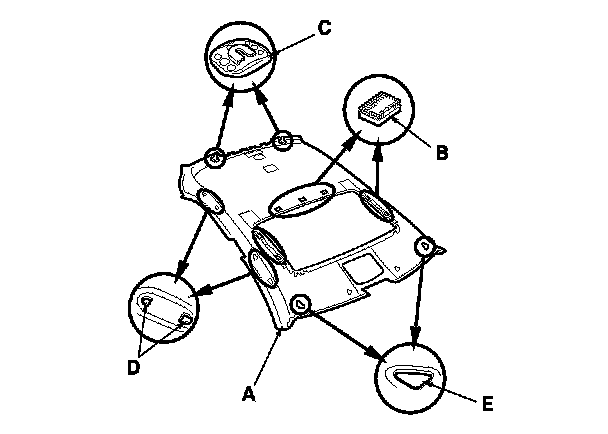 C
B
D
A
E