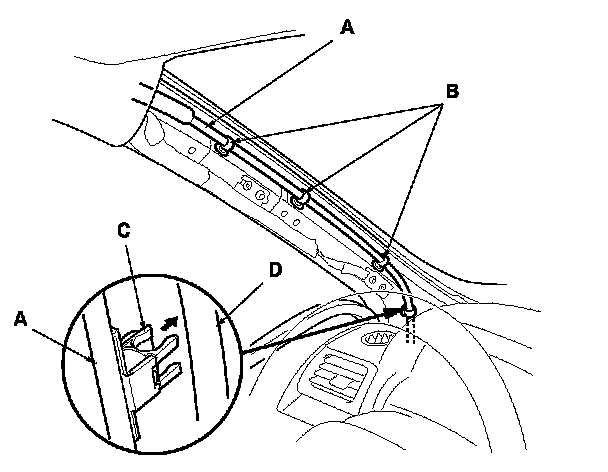 A
B
C
D
A