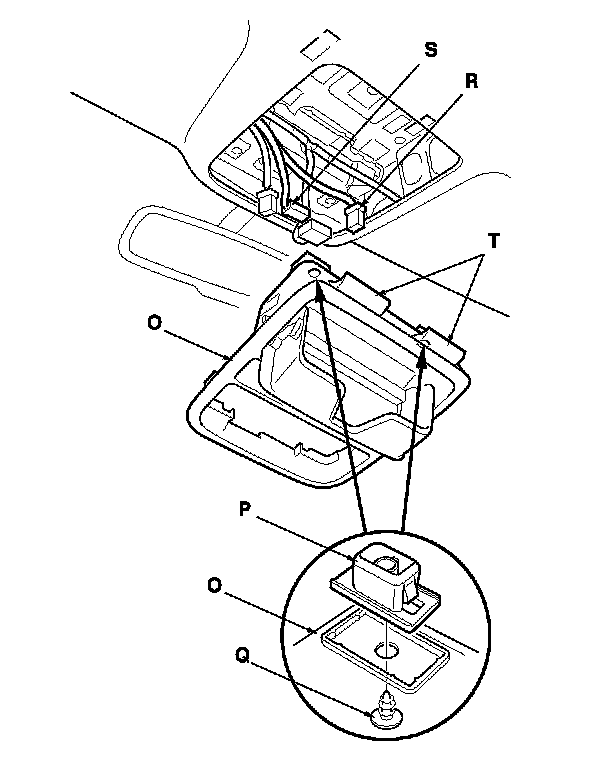 S
R
T
O
P
O
Q