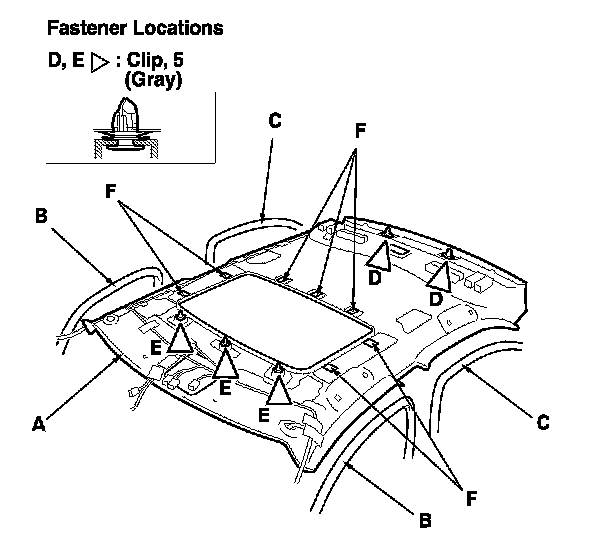 Fastener Locations

D, E ▷ : Clip, 5
(Gray)

C
F
F
B
D
D
E
E
E
A
C
F
B