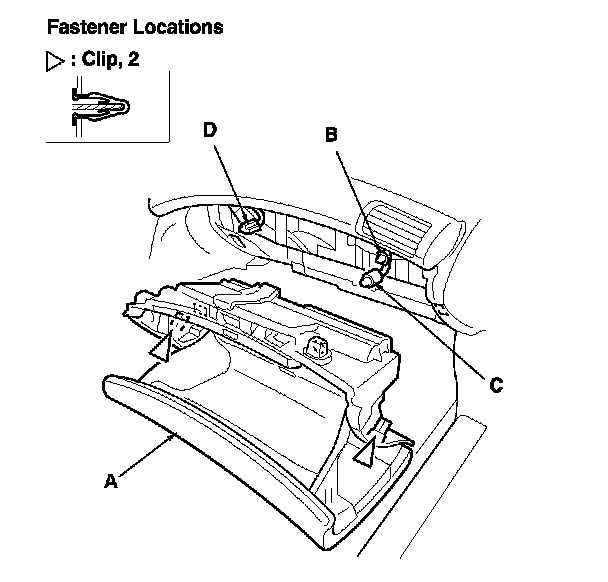 Fastener Locations

▷ : Clip, 2

D

B

C

A