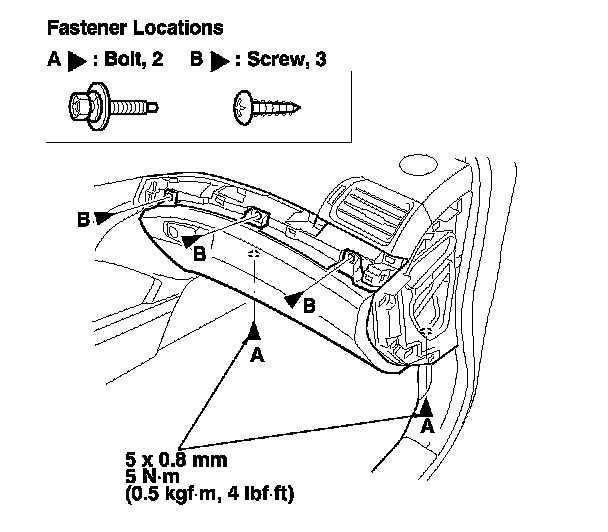 Fastener Locations

A ▶ : Bolt, 2   B ▶ : Screw, 3

B

B

B

A

A

5 x 0.8 mm
5 N·m
(0.5 kgf·m, 4 lbf·ft)