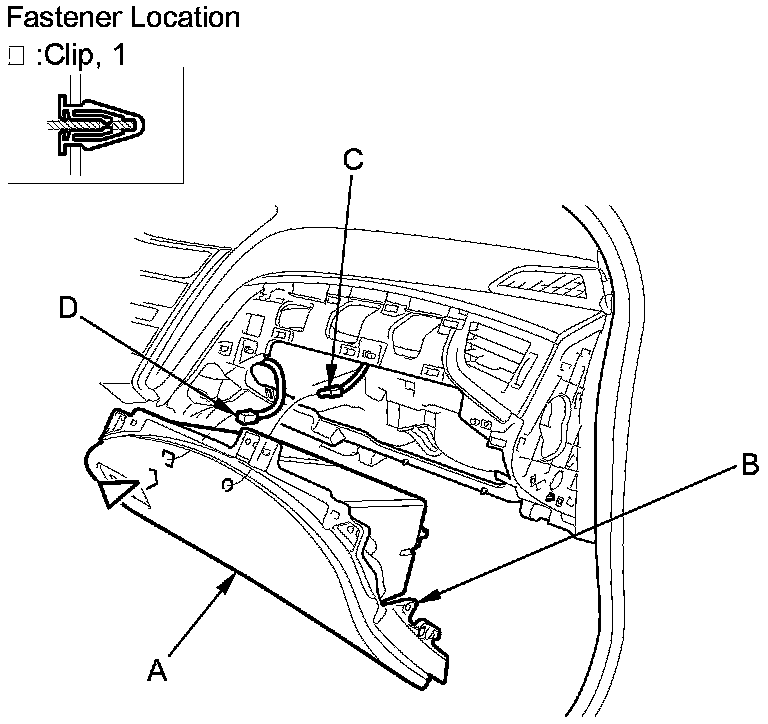 Fastener Location
□ :Clip, 1

C
D
B
A