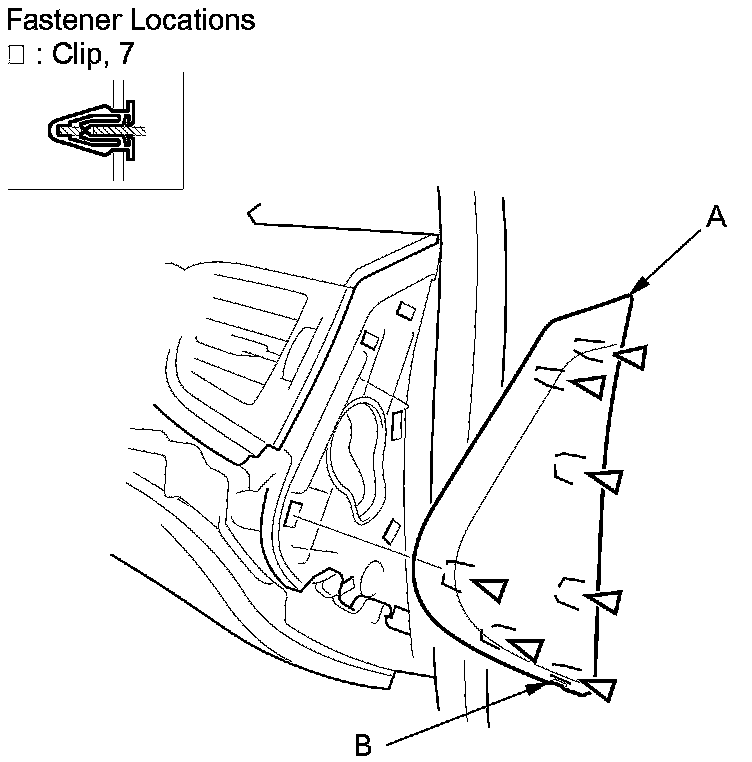 Fastener Locations
□ : Clip, 7

A

B