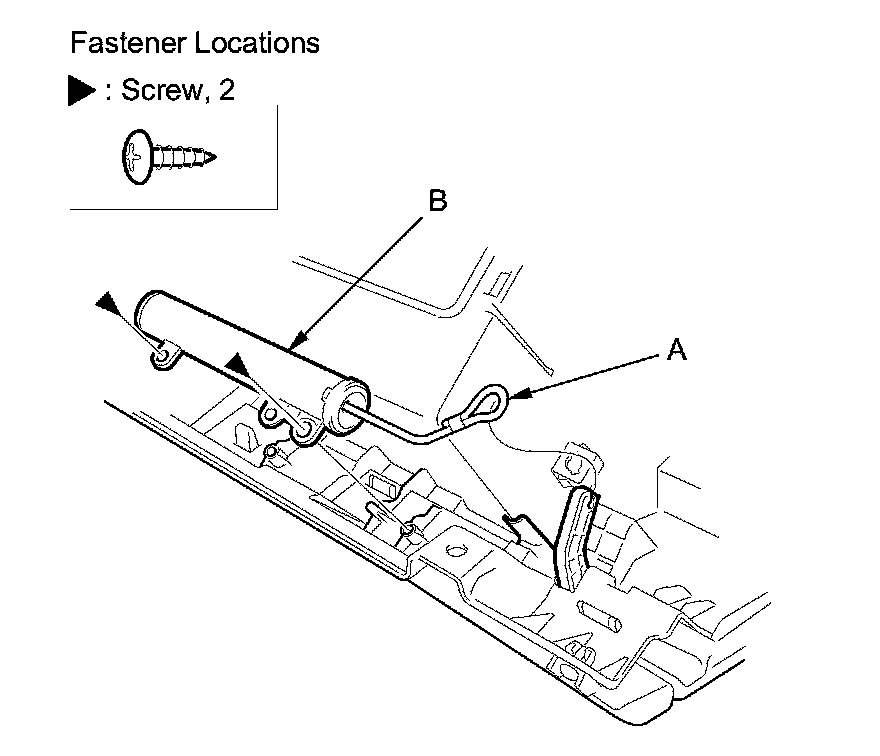 Fastener Locations

▶ : Screw, 2

B

A