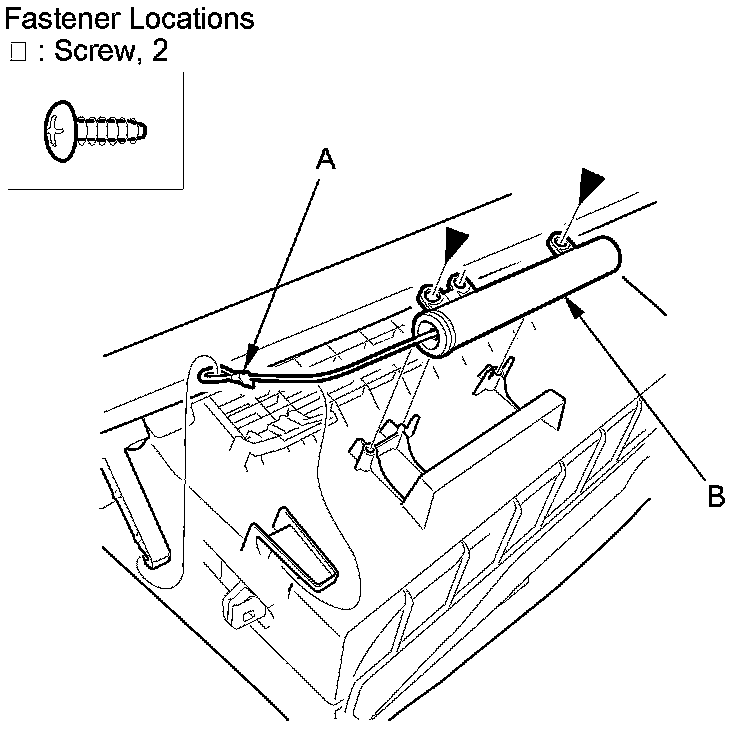 Fastener Locations
□ : Screw, 2

A

B