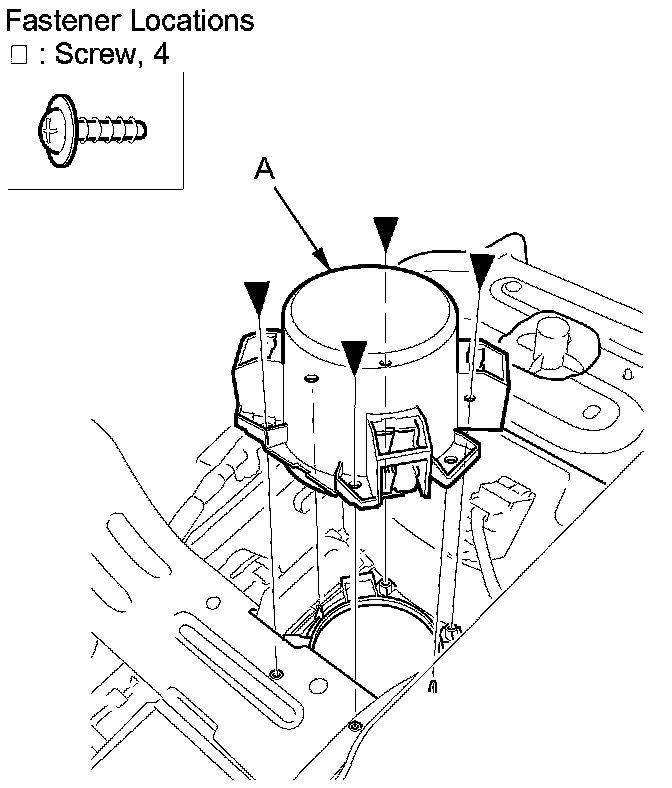 Fastener Locations
□ : Screw, 4

A