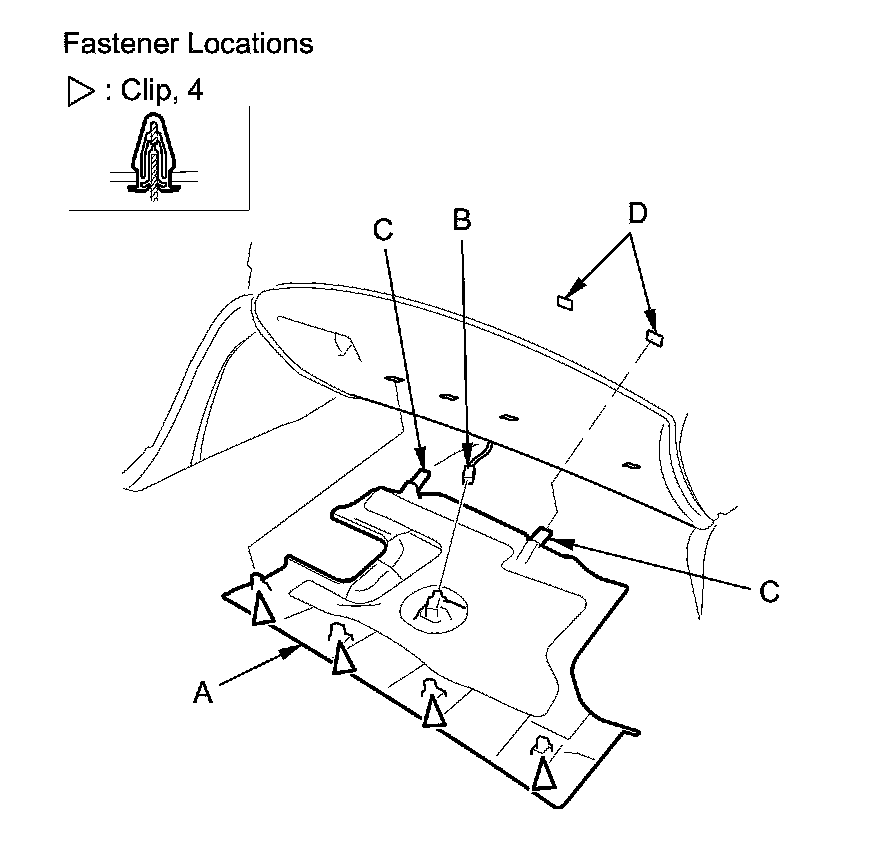 Fastener Locations

▷ : Clip, 4

C
B
D
C
A