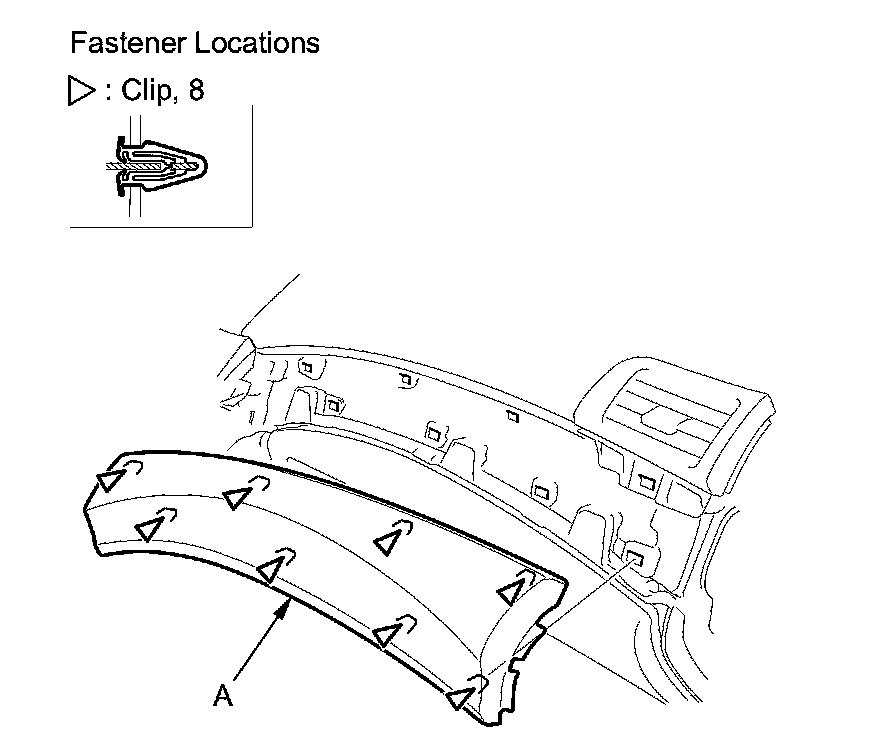 Fastener Locations

▷ : Clip, 8

A