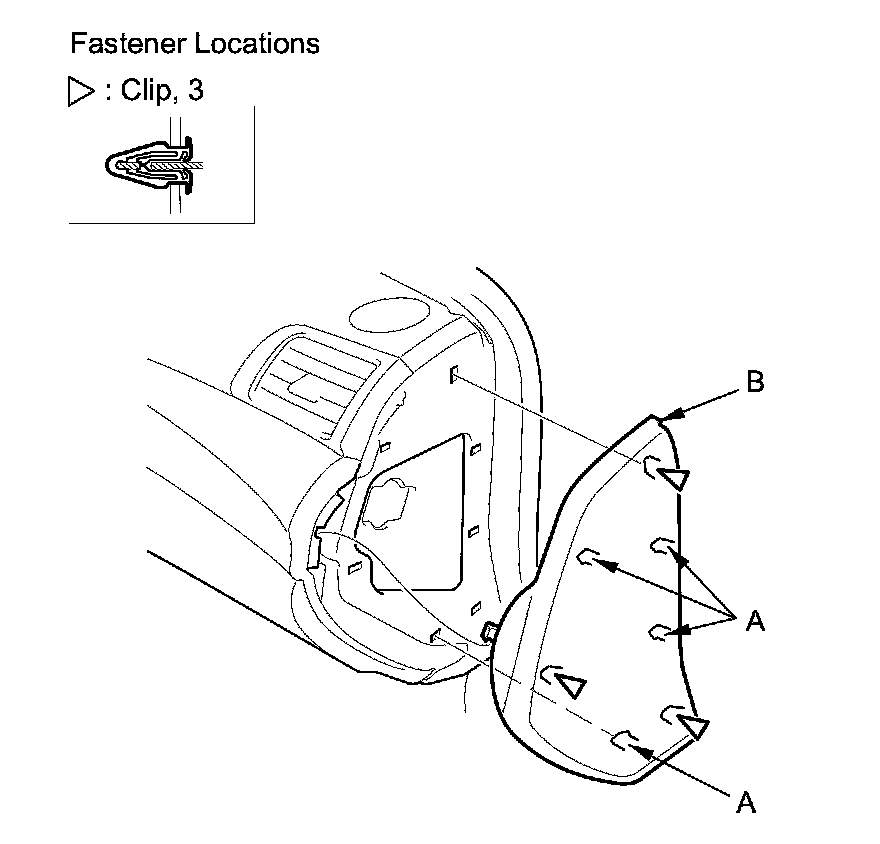 Fastener Locations

▷ : Clip, 3

B

A

A