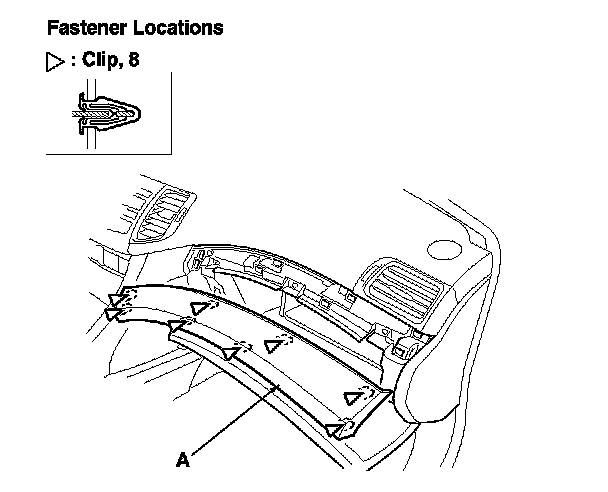 Fastener Locations

▷ : Clip, 8

A