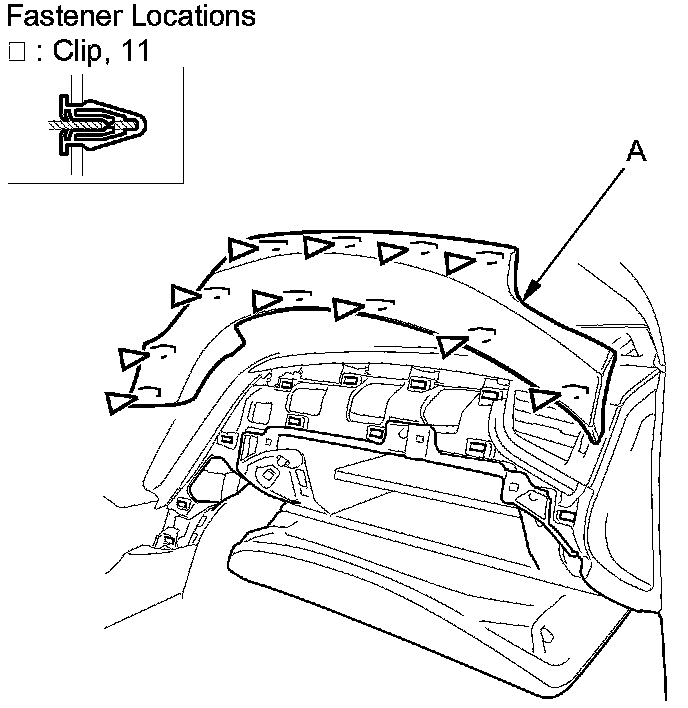 Fastener Locations
□ : Clip, 11

A