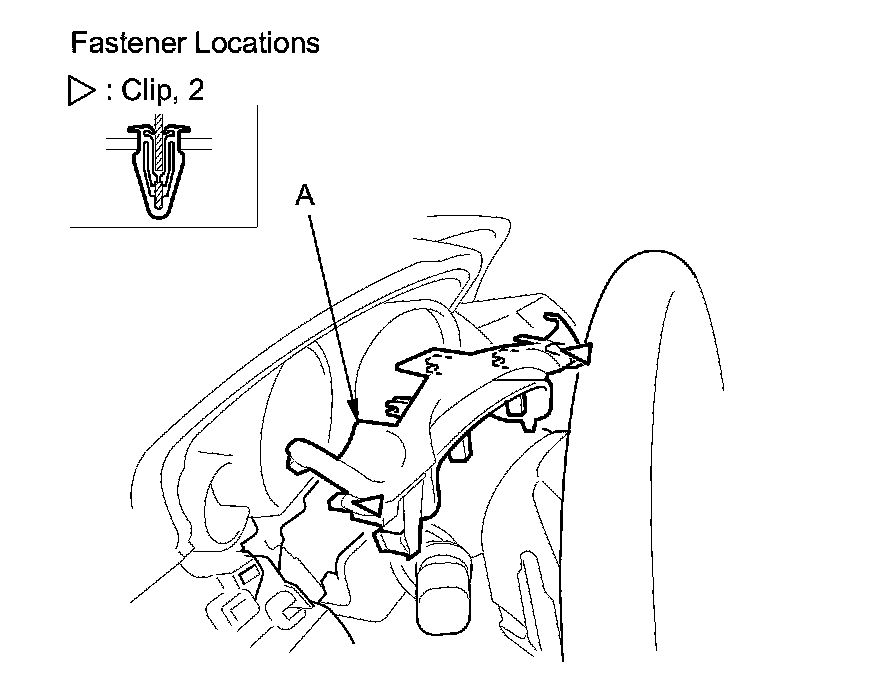 Fastener Locations

▷ : Clip, 2

A