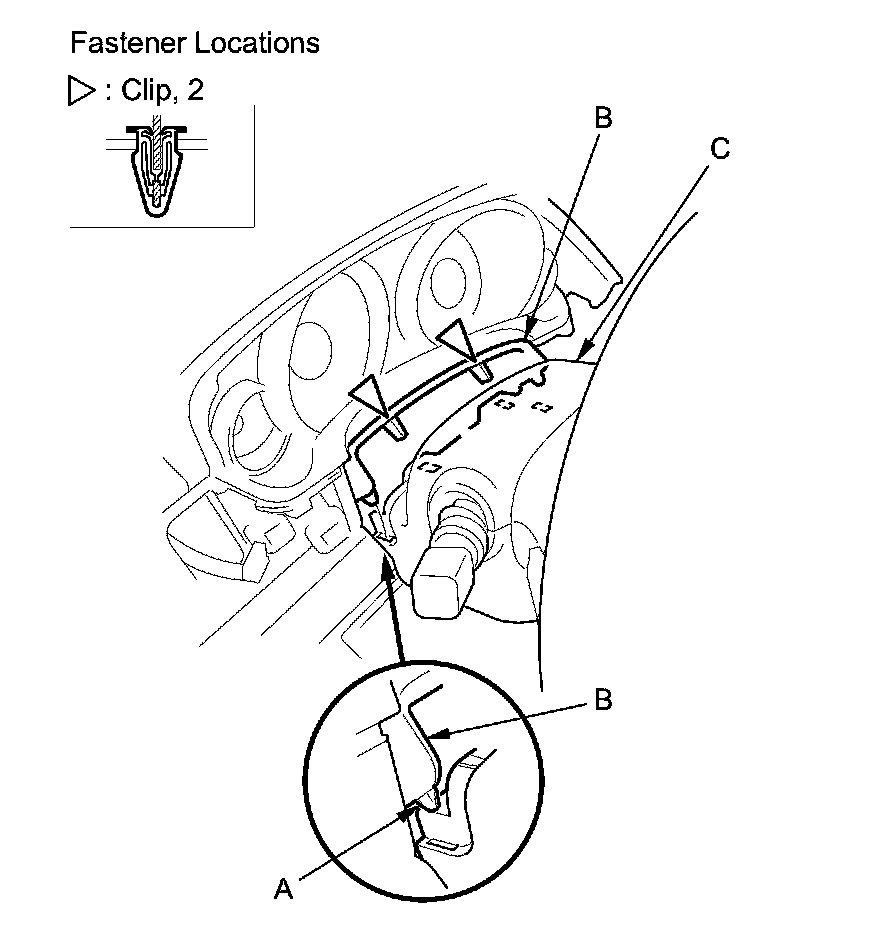 Fastener Locations

▷ : Clip, 2

B

C

B

A