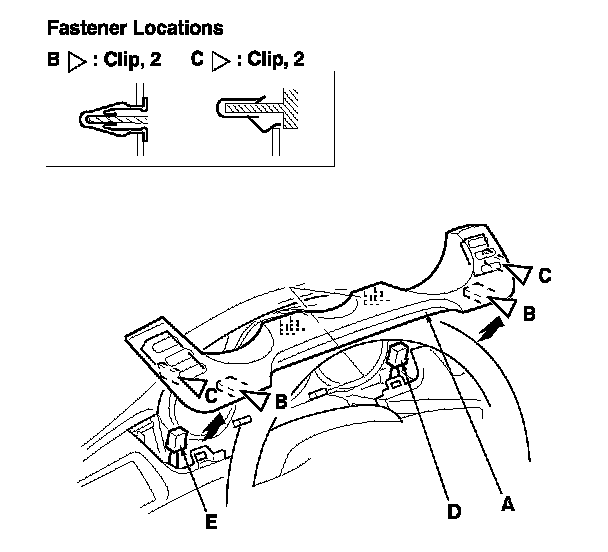 Fastener Locations

B ▷ : Clip, 2    C ▷ : Clip, 2

C

B

C

B

E

D

A