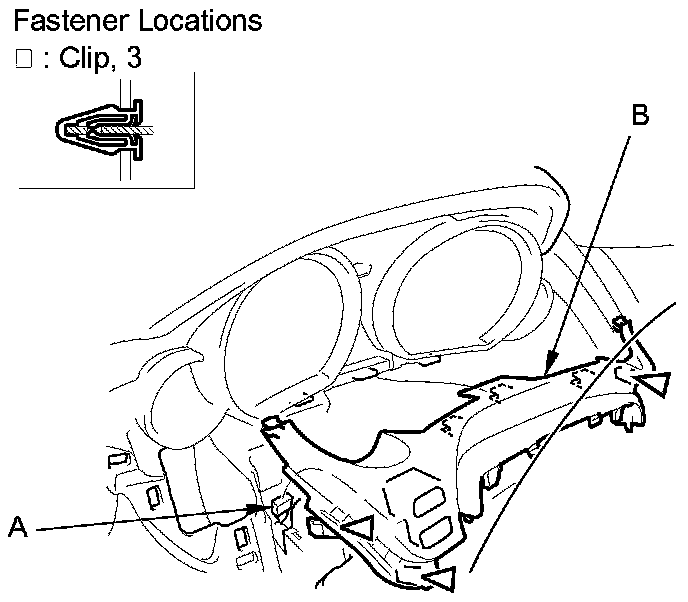 Fastener Locations
□ : Clip, 3

B

A