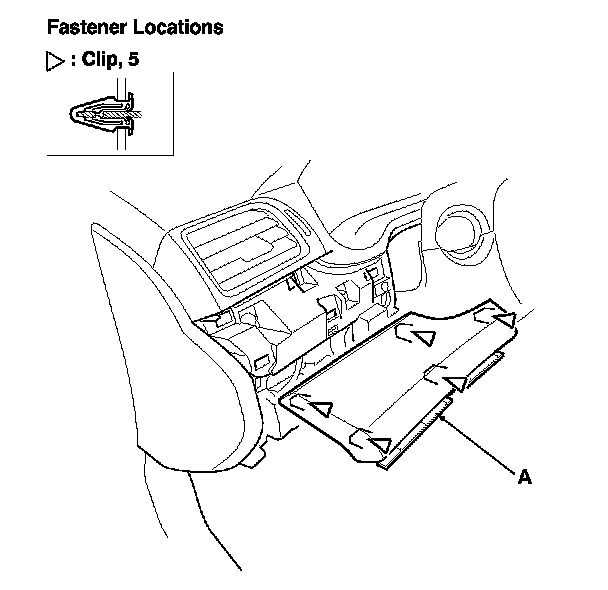 Fastener Locations

▷ : Clip, 5

A