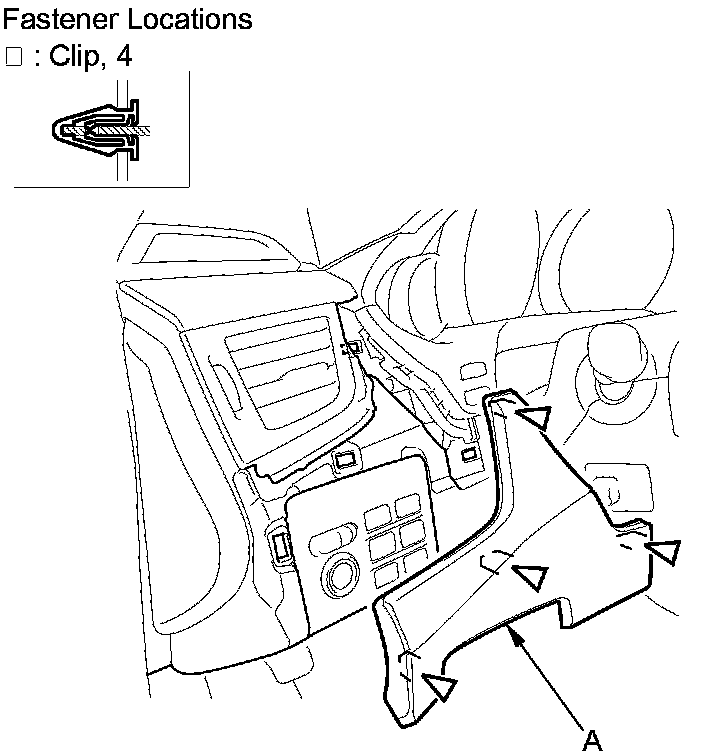 Fastener Locations
□ : Clip, 4

A