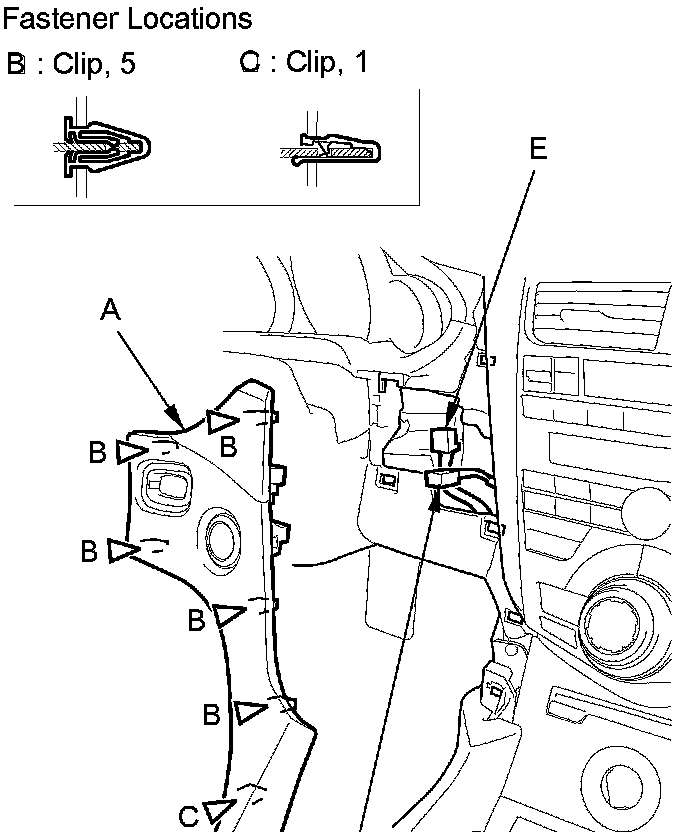 Fastener Locations

B : Clip, 5

C : Clip, 1

E

A

B

B

B

B

B

C