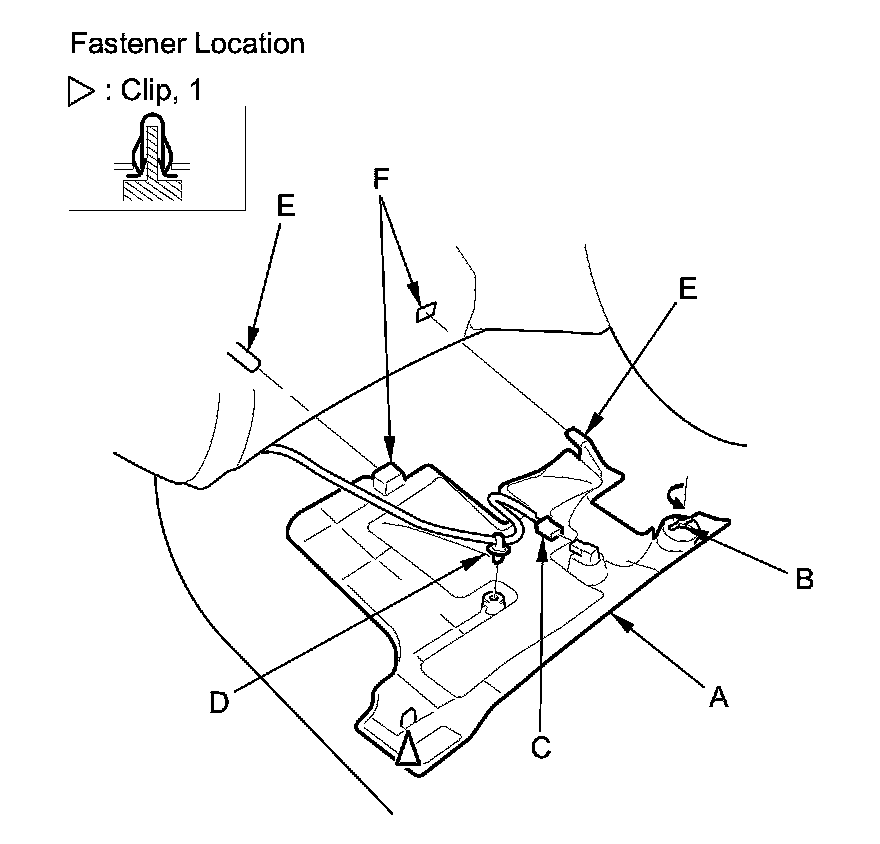 Fastener Location

▷ : Clip, 1

E
F
E
B
A
C
D