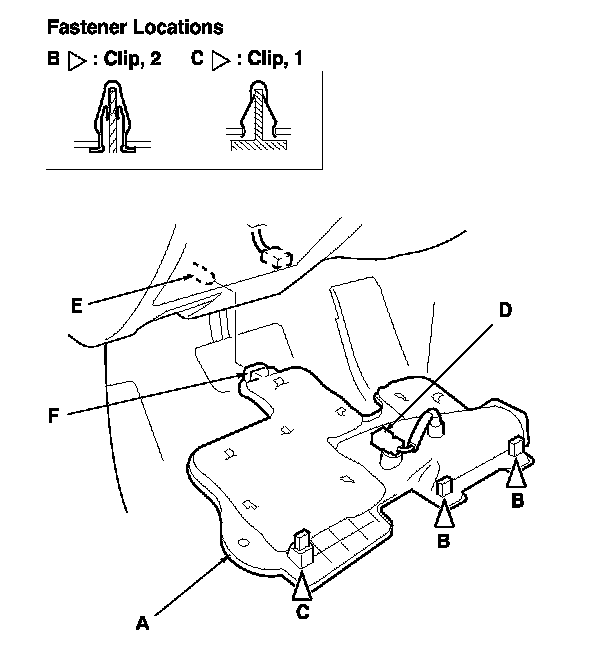 Fastener Locations

B ▷ : Clip, 2 C ▷ : Clip, 1

E

D

F

B

B

C

A