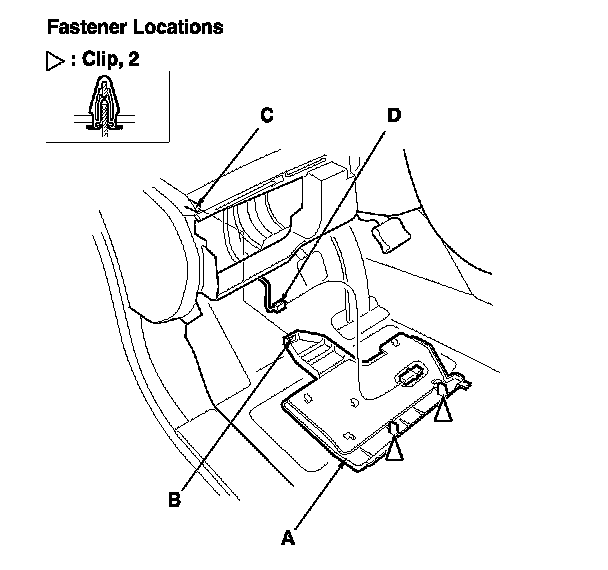 Fastener Locations

▷ : Clip, 2

C

D

B

A