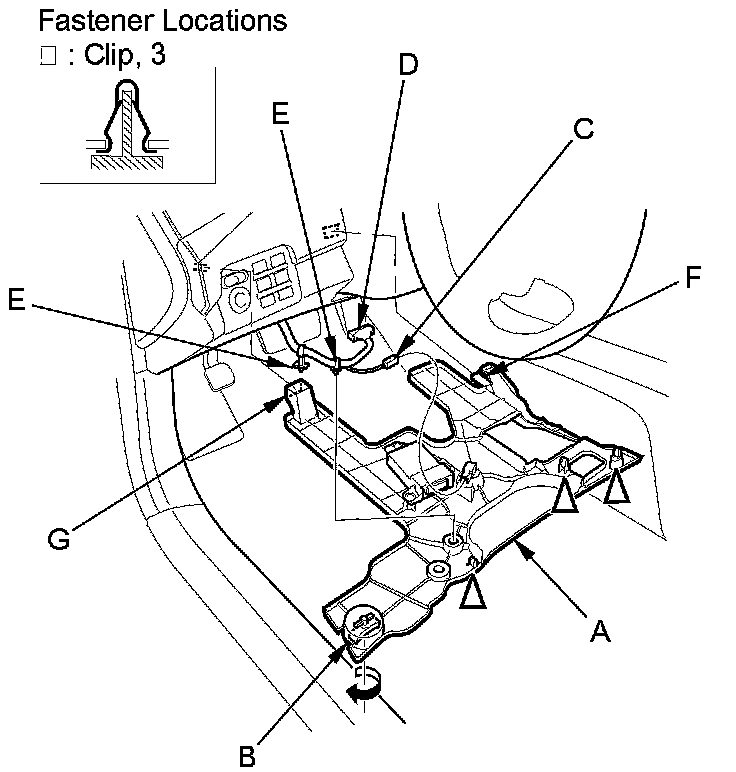 Fastener Locations
□ : Clip, 3

D
E
C
E
F
G
A
B