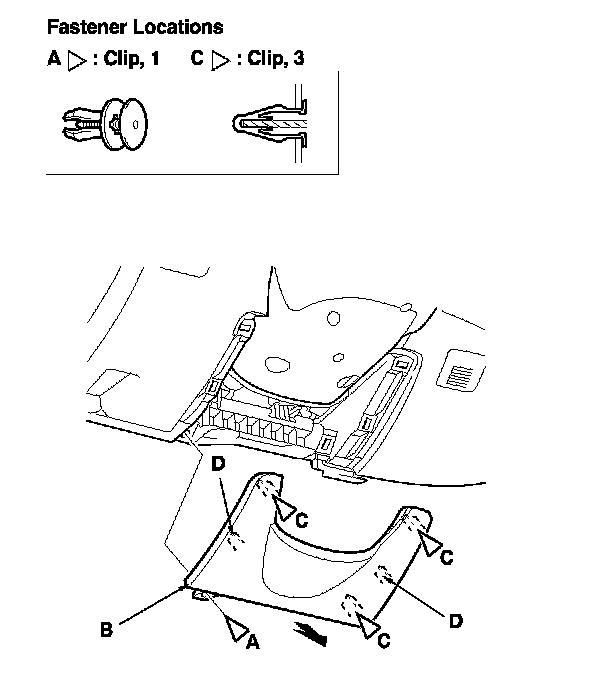 Fastener Locations

A ▷ : Clip, 1    C ▷ : Clip, 3

D
C
C
D
B
A
C