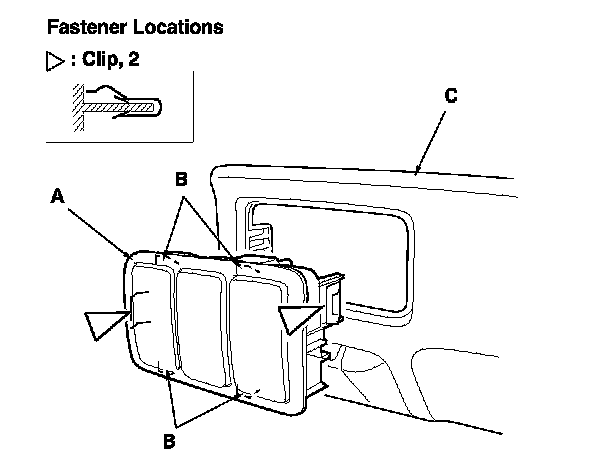 Fastener Locations

▷ : Clip, 2

C

B

A

B