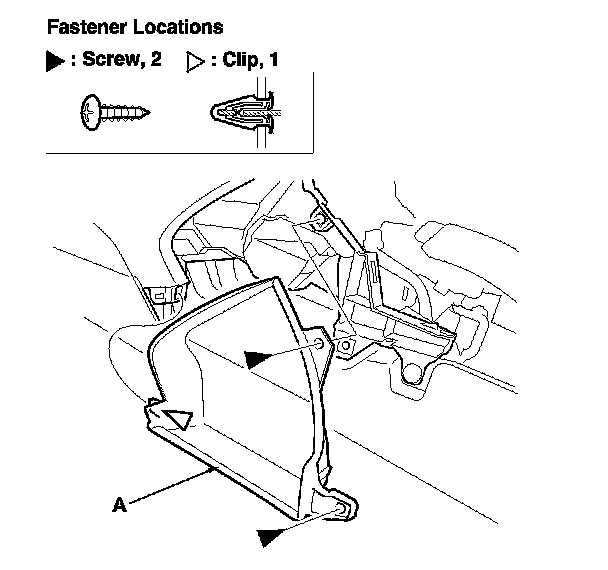 Fastener Locations

▶ : Screw, 2 ▷ : Clip, 1

A