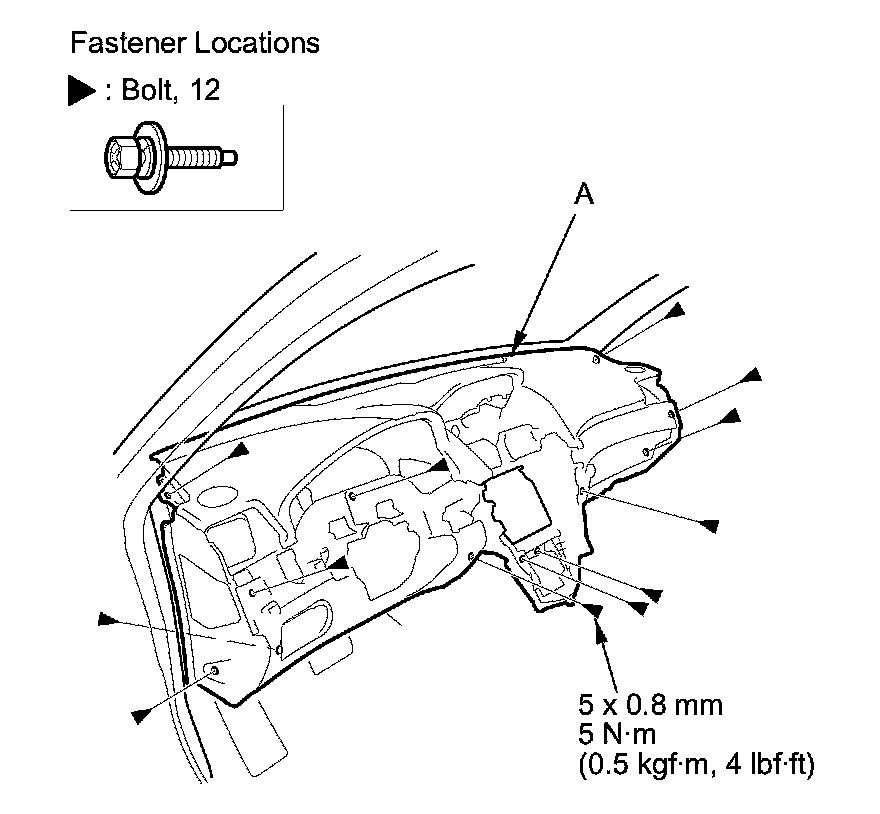 Fastener Locations

▶ : Bolt, 12

A

5 x 0.8 mm
5 N·m
(0.5 kgf·m, 4 lbf·ft)