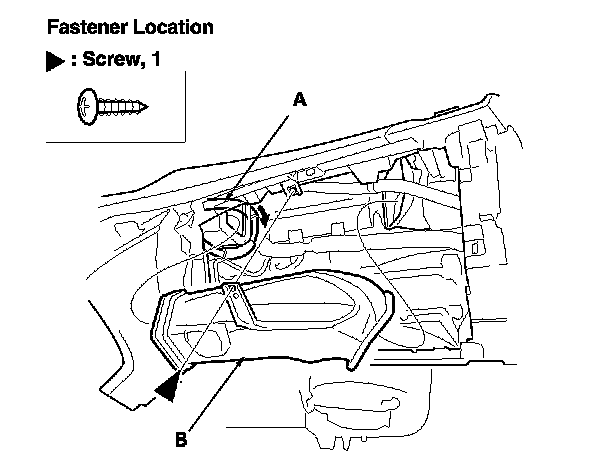 Fastener Location

▶ : Screw, 1

A

B