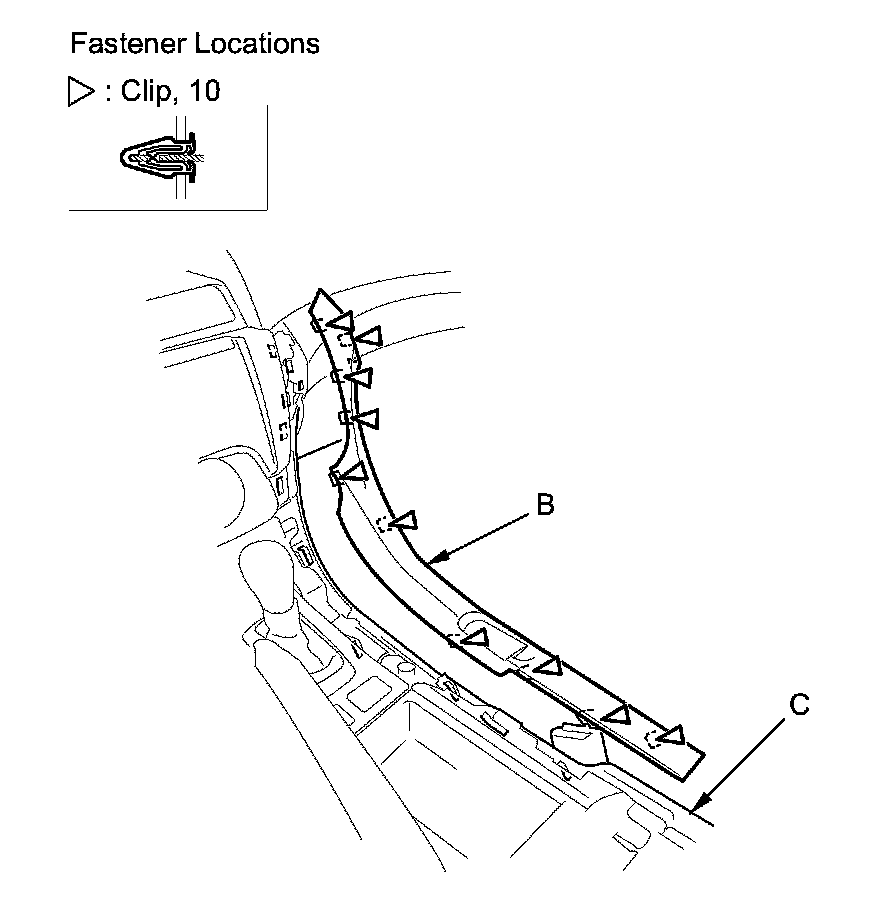 Fastener Locations

▷ : Clip, 10

B

C