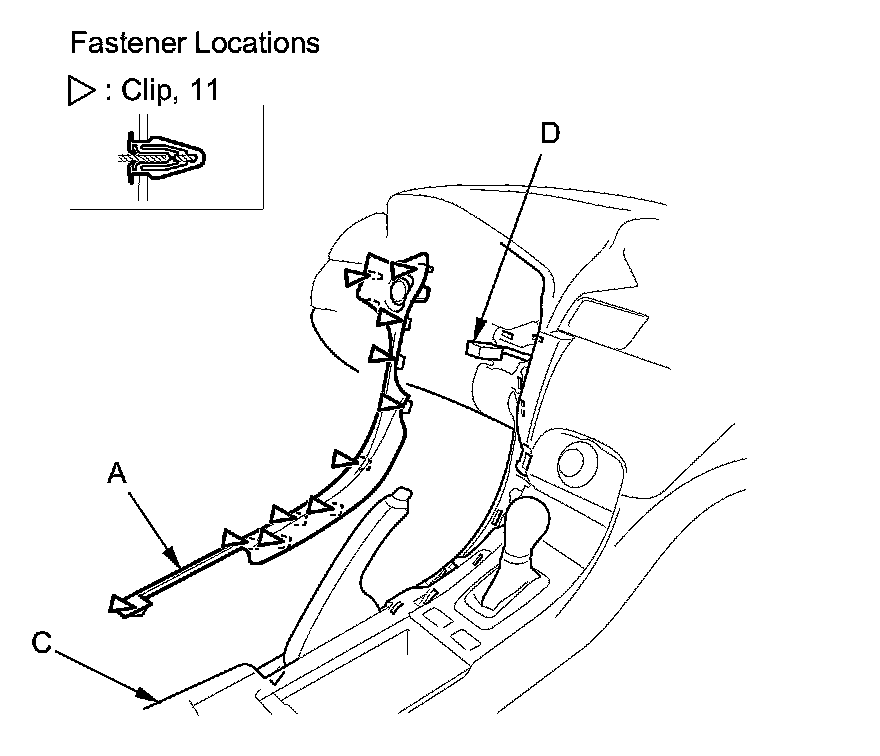 Fastener Locations

▷ : Clip, 11

D

A

C