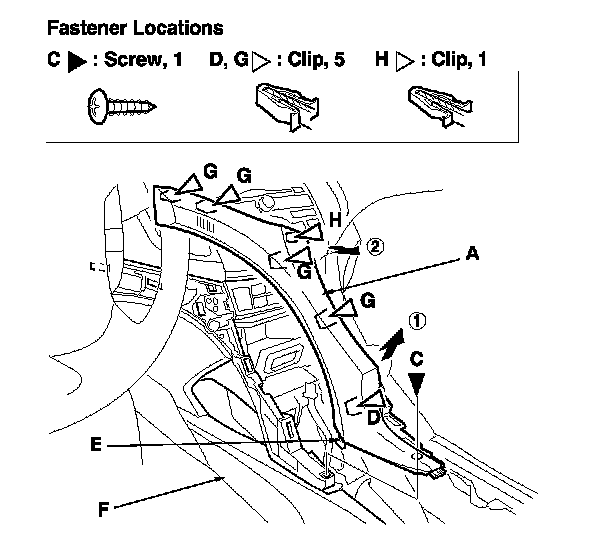 Fastener Locations

C ▶ : Screw, 1   D, G ▷ : Clip, 5   H ▷ : Clip, 1

G G
H
② 
A
G
G
①
C
D
E
F