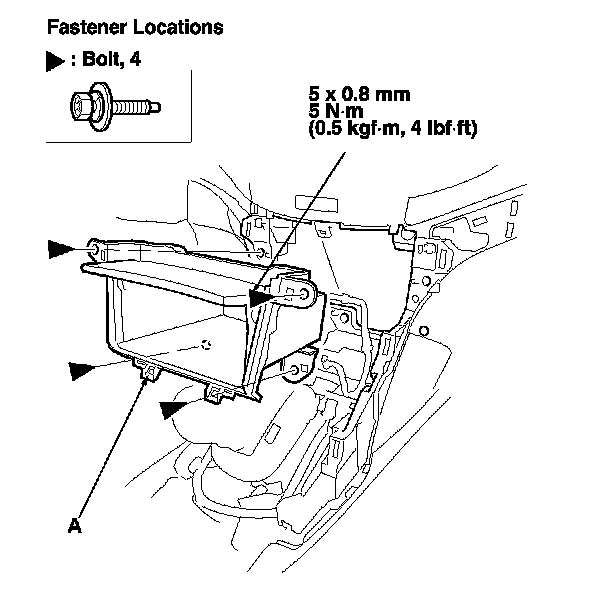 Fastener Locations

▶ : Bolt, 4

5 x 0.8 mm
5 N·m
(0.5 kgf·m, 4 lbf·ft)

A