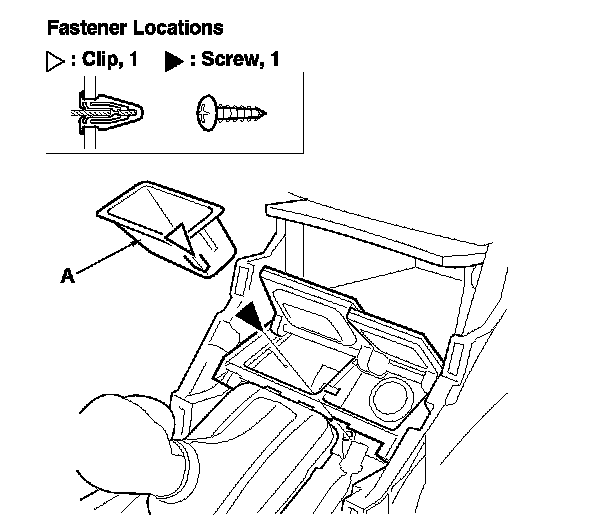 Fastener Locations

▷ : Clip, 1 ▶ : Screw, 1

A