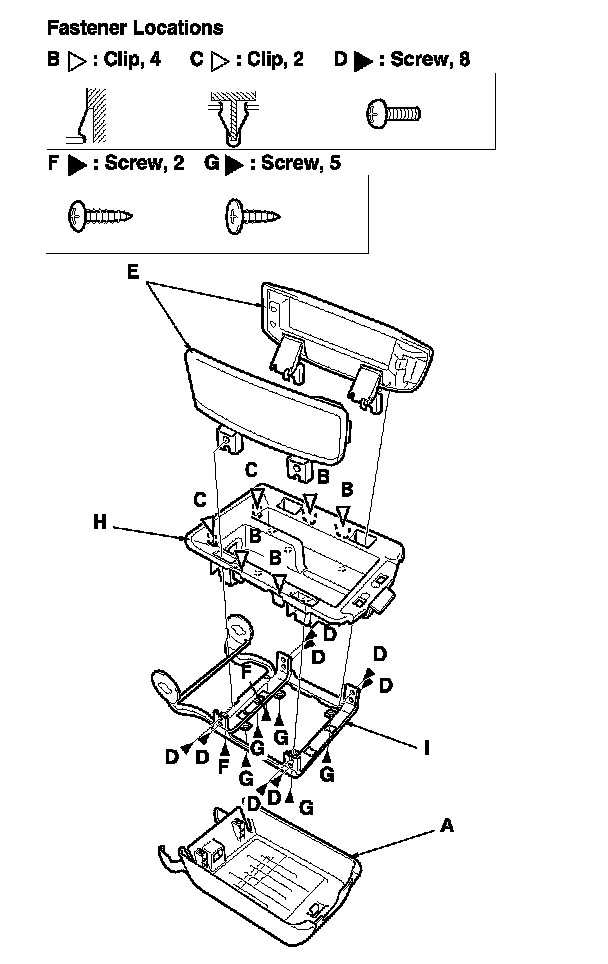 Fastener Locations

B ▷ : Clip, 4　C ▷ : Clip, 2　D ▶ : Screw, 8

F ▶ : Screw, 2　G ▶ : Screw, 5

E

C

B

B

C

H

B

B

D

D

D

D

F

G

G

D

D

F

G

G

I

D

D

G

A