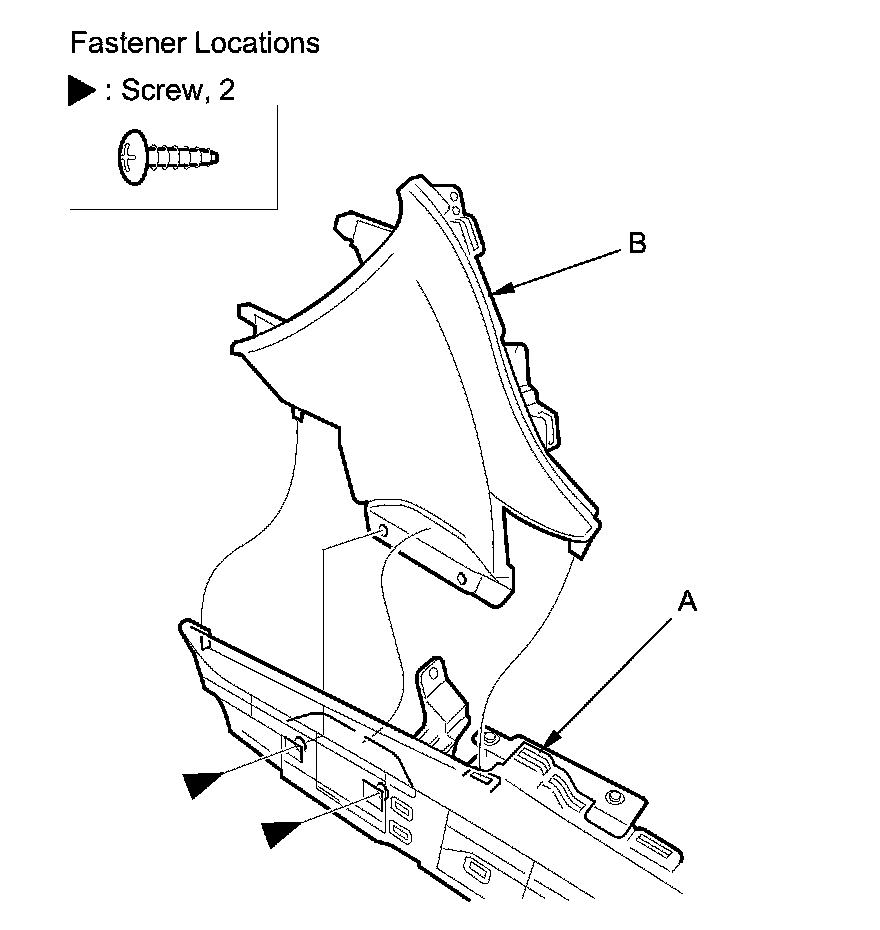 Fastener Locations

▶ : Screw, 2

B

A