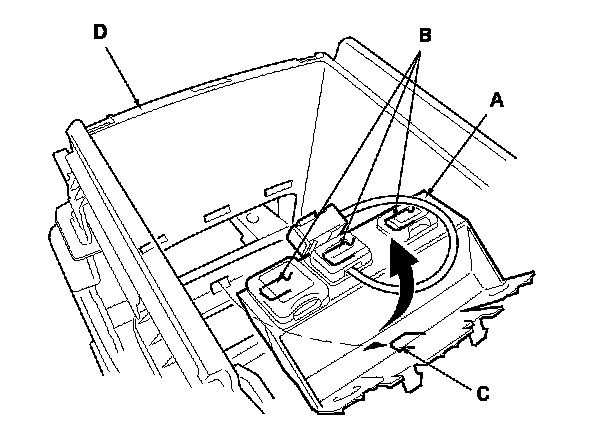 D
B
A
C