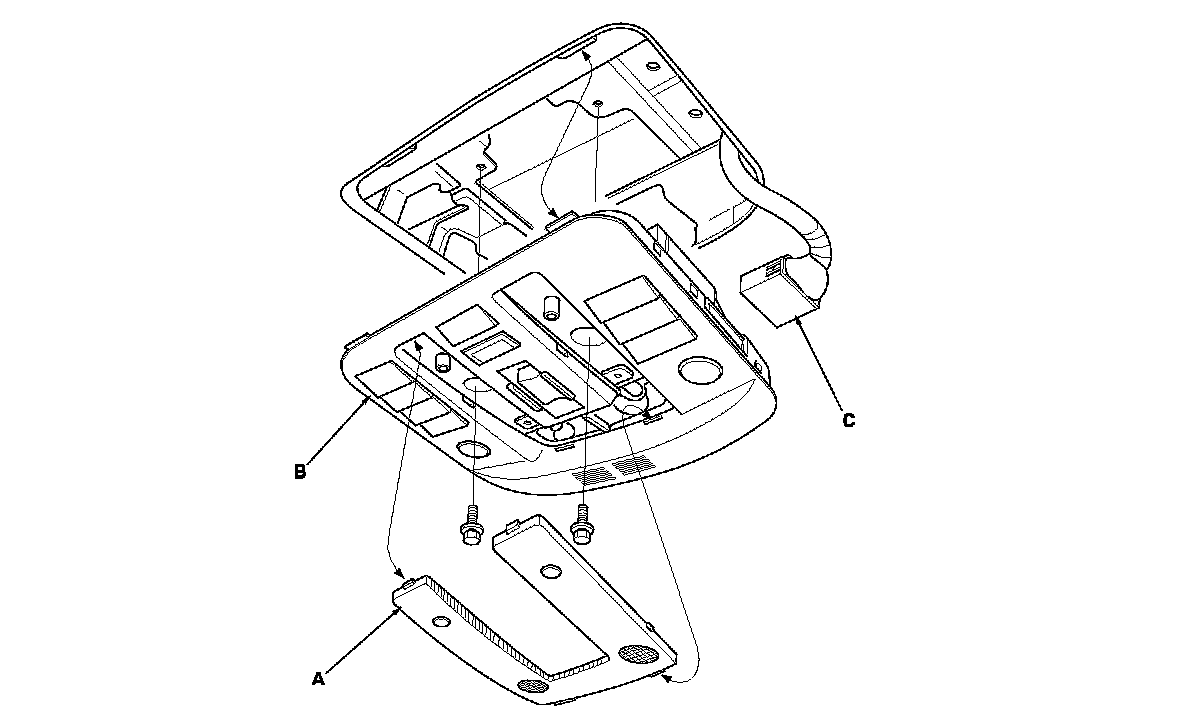 C
B
A