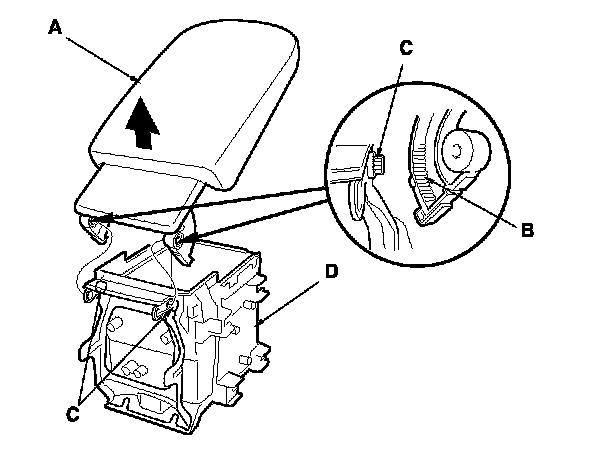 A
C
B
D
C